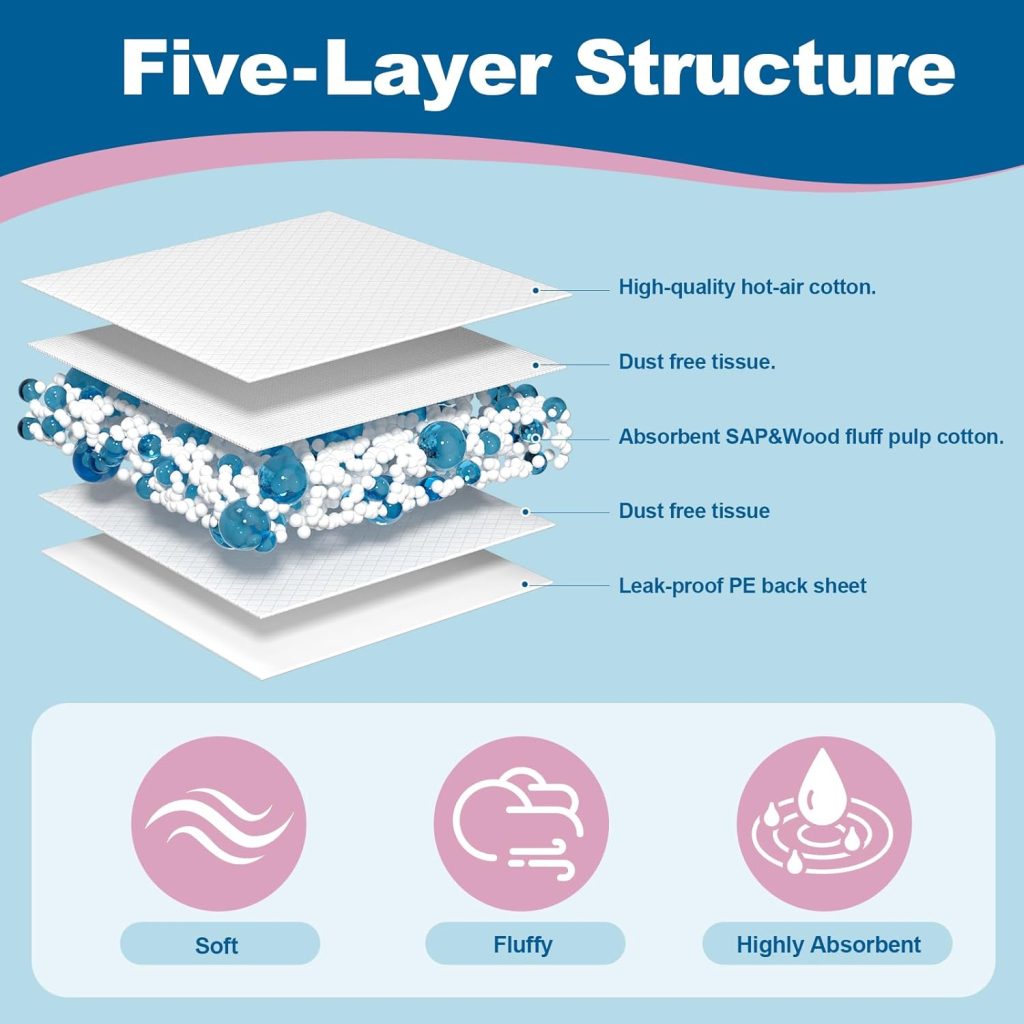 Five-Layer Structure

High-quality hot-air cotton.

Dust free tissue.

Absorbent SAP&Wood fluff pulp cotton.

Dust free tissue

Leak-proof PE back sheet

Soft

Fluffy

Highly Absorbent